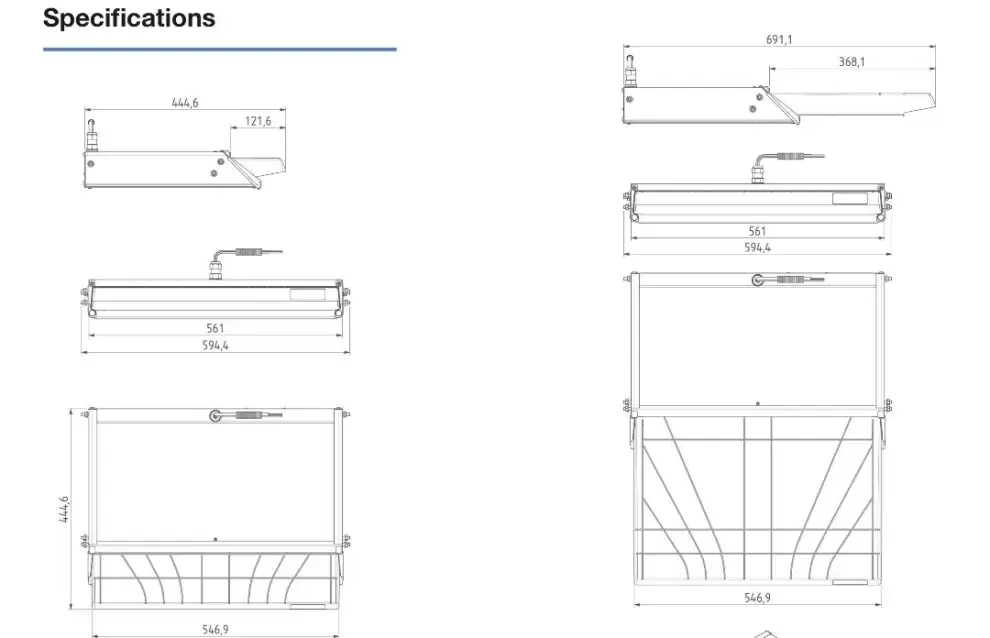 Specifications

444,6
121,6
561
594,4
444,6
546,9

691,1
368,1
561
594,4
546,9