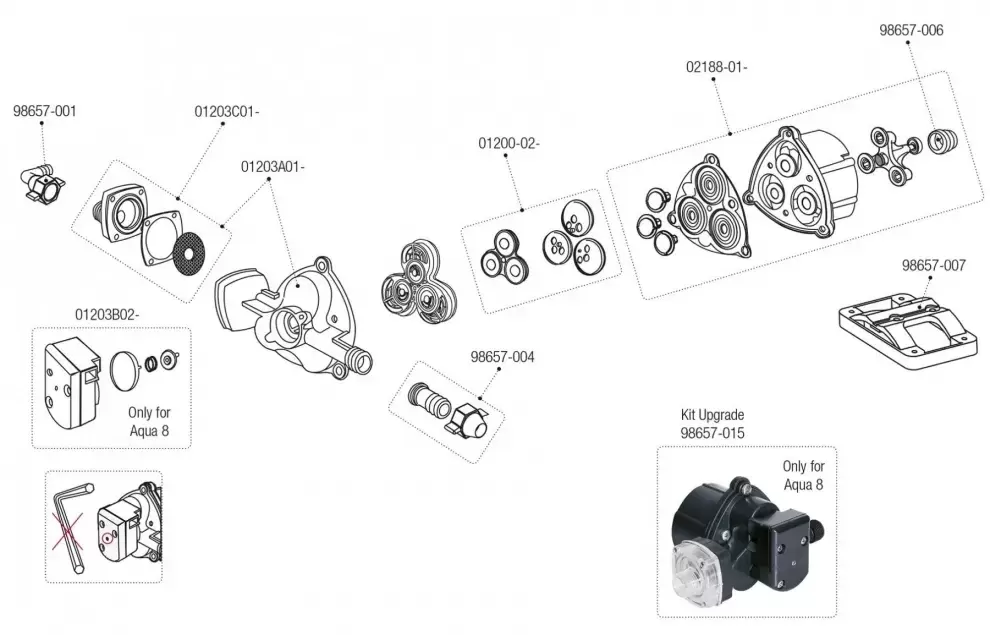 98657-001

01203C01-

01203A01-

01200-02-

02188-01-

98657-006

98657-007

01203B02-

Only for Aqua 8

98657-004

Kit Upgrade 98657-015

Only for Aqua 8