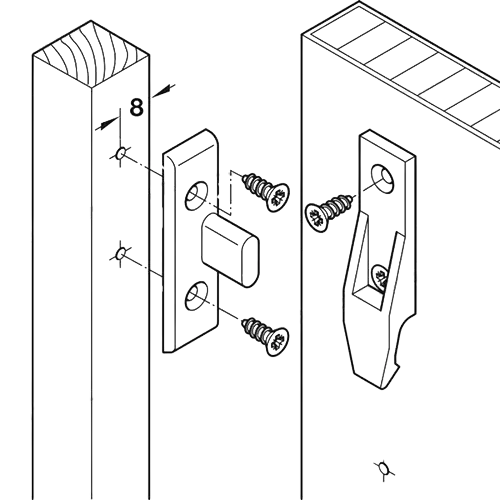 8